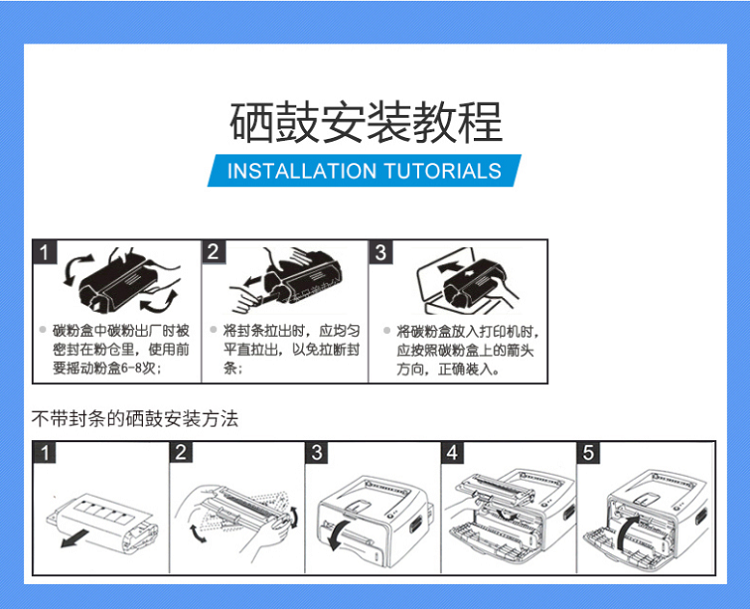 硒鼓安装教程

INSTALLATION TUTORIALS

1

碳粉盒中碳粉出厂时被密封在粉仓里，使用前要摇动粉盒6-8次；

2

将封条拉出时，应均匀平直拉出，以免拉断封条；

3

将碳粉盒放入打印机时，应按照碳粉盒上的箭头方向，正确装入。

不带封条的硒鼓安装方法

1

2

3

4

5